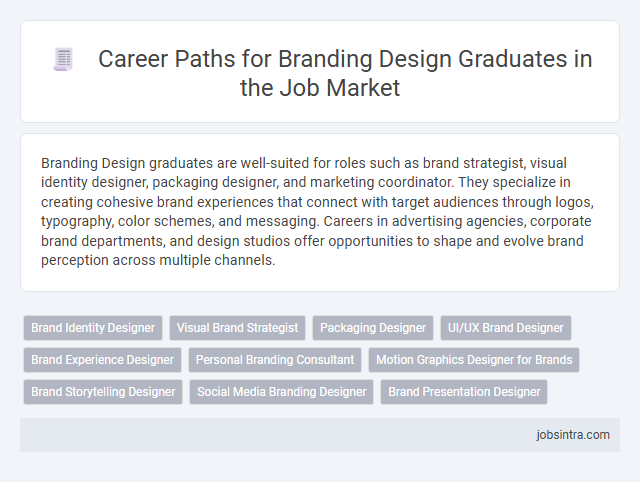 Career Paths for Branding Design Graduates in the Job Market

Branding Design graduates are well-suited for roles such as brand strategist, visual identity designer, packaging designer, and marketing coordinator. They specialize in creating cohesive brand experiences that connect with target audiences through logos, typography, color schemes, and messaging. Careers in advertising agencies, corporate brand departments, and design studios offer opportunities to shape and evolve brand perception across multiple channels.

Brand Identity Designer
Visual Brand Strategist
Packaging Designer
UI/UX Brand Designer
Brand Experience Designer
Personal Branding Consultant
Motion Graphics Designer for Brands
Brand Storytelling Designer
Social Media Branding Designer
Brand Presentation Designer

jobsintra.com