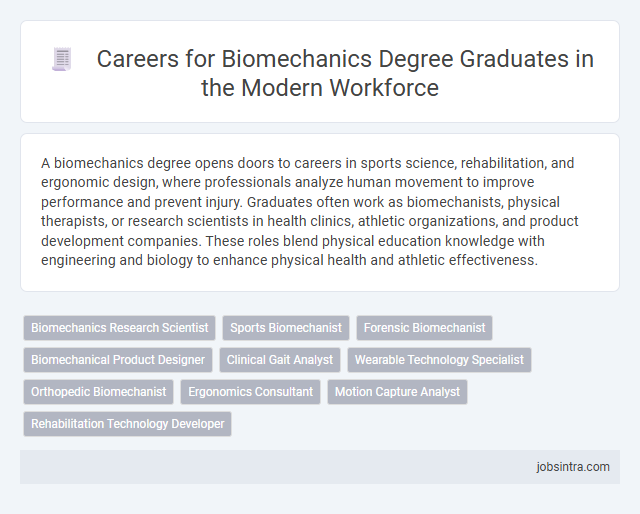 Careers for Biomechanics Degree Graduates in the Modern Workforce

A biomechanics degree opens doors to careers in sports science, rehabilitation, and ergonomic design, where professionals analyze human movement to improve performance and prevent injury. Graduates often work as biomechanists, physical therapists, or research scientists in health clinics, athletic organizations, and product development companies. These roles blend physical education knowledge with engineering and biology to enhance physical health and athletic effectiveness.

Biomechanics Research Scientist
Sports Biomechanist
Forensic Biomechanist
Biomechanical Product Designer
Clinical Gait Analyst
Wearable Technology Specialist
Orthopedic Biomechanist
Ergonomics Consultant
Motion Capture Analyst
Rehabilitation Technology Developer

jobsintra.com