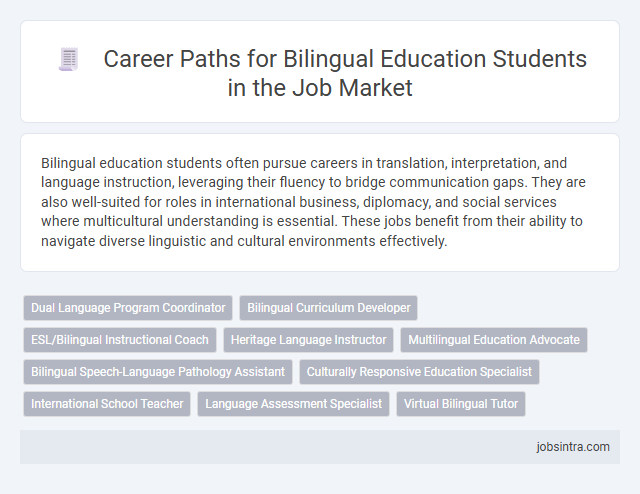 Career Paths for Bilingual Education Students in the Job Market

Bilingual education students often pursue careers in translation, interpretation, and language instruction, leveraging their fluency to bridge communication gaps. They are also well-suited for roles in international business, diplomacy, and social services where multicultural understanding is essential. These jobs benefit from their ability to navigate diverse linguistic and cultural environments effectively.

Dual Language Program Coordinator
Bilingual Curriculum Developer
ESL/Bilingual Instructional Coach
Heritage Language Instructor
Multilingual Education Advocate
Bilingual Speech-Language Pathology Assistant
Culturally Responsive Education Specialist
International School Teacher
Language Assessment Specialist
Virtual Bilingual Tutor

jobsintra.com