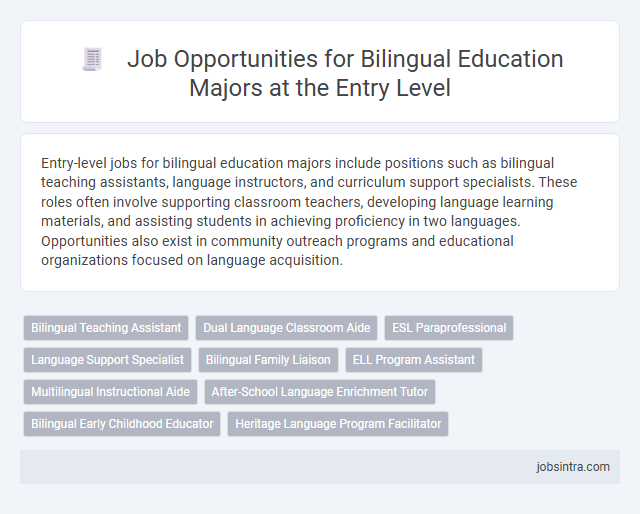 Job Opportunities for Bilingual Education Majors at the Entry Level

Entry-level jobs for bilingual education majors include positions such as bilingual teaching assistants, language instructors, and curriculum support specialists. These roles often involve supporting classroom teachers, developing language learning materials, and assisting students in achieving proficiency in two languages. Opportunities also exist in community outreach programs and educational organizations focused on language acquisition.

Bilingual Teaching Assistant
Dual Language Classroom Aide
ESL Paraprofessional
Language Support Specialist
Bilingual Family Liaison
ELL Program Assistant
Multilingual Instructional Aide
After-School Language Enrichment Tutor
Bilingual Early Childhood Educator
Heritage Language Program Facilitator

jobsintra.com