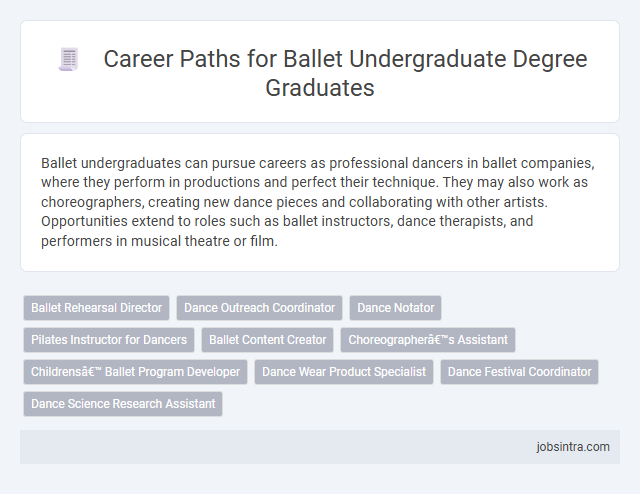 Career Paths for Ballet Undergraduate Degree Graduates

Ballet undergraduates can pursue careers as professional dancers in ballet companies, where they perform in productions and perfect their technique. They may also work as choreographers, creating new dance pieces and collaborating with other artists. Opportunities extend to roles such as ballet instructors, dance therapists, and performers in musical theatre or film.

Ballet Rehearsal Director
Dance Outreach Coordinator
Dance Notator
Pilates Instructor for Dancers
Ballet Content Creator
Choreographerâ€™s Assistant
Childrensâ€™ Ballet Program Developer
Dance Wear Product Specialist
Dance Festival Coordinator
Dance Science Research Assistant

jobsintra.com