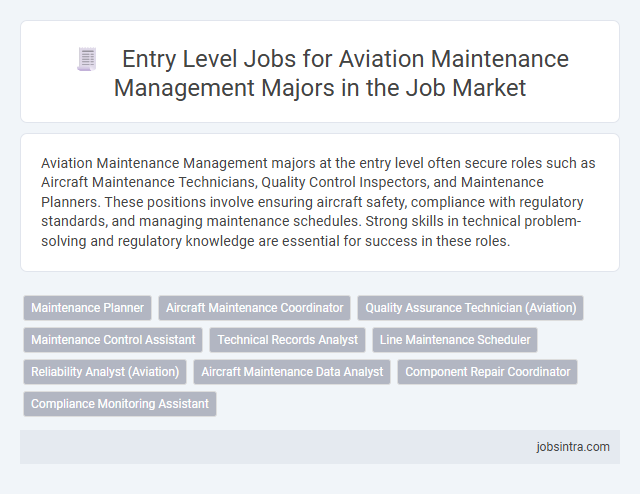 Entry Level Jobs for Aviation Maintenance Management Majors in the Job Market

Aviation Maintenance Management majors at the entry level often secure roles such as Aircraft Maintenance Technicians, Quality Control Inspectors, and Maintenance Planners. These positions involve ensuring aircraft safety, compliance with regulatory standards, and managing maintenance schedules. Strong skills in technical problem-solving and regulatory knowledge are essential for success in these roles.

Maintenance Planner
Aircraft Maintenance Coordinator
Quality Assurance Technician (Aviation)
Maintenance Control Assistant
Technical Records Analyst
Line Maintenance Scheduler
Reliability Analyst (Aviation)
Aircraft Maintenance Data Analyst
Component Repair Coordinator
Compliance Monitoring Assistant

jobsintra.com