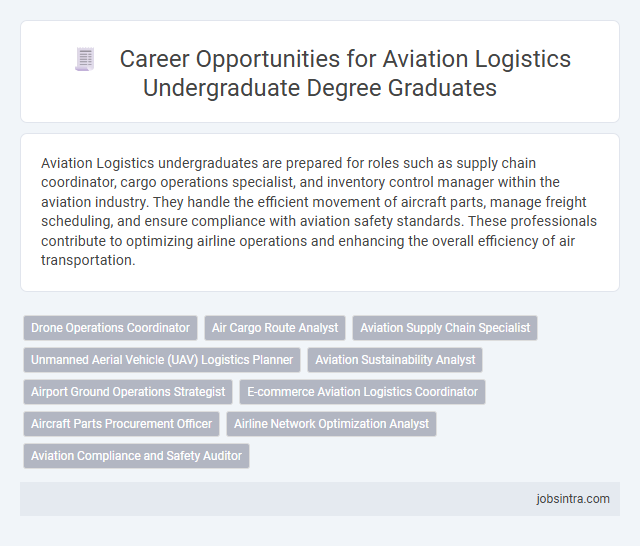 Career Opportunities for Aviation Logistics Undergraduate Degree Graduates

Aviation Logistics undergraduates are prepared for roles such as supply chain coordinator, cargo operations specialist, and inventory control manager within the aviation industry. They handle the efficient movement of aircraft parts, manage freight scheduling, and ensure compliance with aviation safety standards. These professionals contribute to optimizing airline operations and enhancing the overall efficiency of air transportation.

Drone Operations Coordinator
Air Cargo Route Analyst
Aviation Supply Chain Specialist
Unmanned Aerial Vehicle (UAV) Logistics Planner
Aviation Sustainability Analyst
Airport Ground Operations Strategist
E-commerce Aviation Logistics Coordinator
Aircraft Parts Procurement Officer
Airline Network Optimization Analyst
Aviation Compliance and Safety Auditor

jobsintra.com