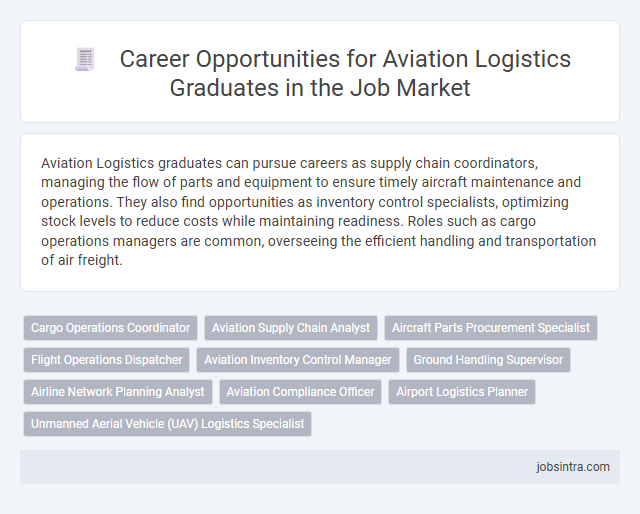 Career Opportunities for Aviation Logistics Graduates in the Job Market

Aviation Logistics graduates can pursue careers as supply chain coordinators, managing the flow of parts and equipment to ensure timely aircraft maintenance and operations. They also find opportunities as inventory control specialists, optimizing stock levels to reduce costs while maintaining readiness. Roles such as cargo operations managers are common, overseeing the efficient handling and transportation of air freight.

Cargo Operations Coordinator
Aviation Supply Chain Analyst
Aircraft Parts Procurement Specialist
Flight Operations Dispatcher
Aviation Inventory Control Manager
Ground Handling Supervisor
Airline Network Planning Analyst
Aviation Compliance Officer
Airport Logistics Planner
Unmanned Aerial Vehicle (UAV) Logistics Specialist

jobsintra.com