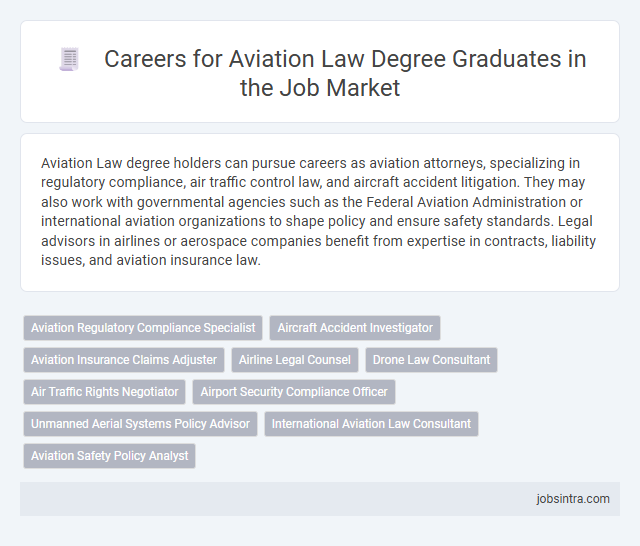 Careers for Aviation Law Degree Graduates in the Job Market

Aviation Law degree holders can pursue careers as aviation attorneys, specializing in regulatory compliance, air traffic control law, and aircraft accident litigation. They may also work with governmental agencies such as the Federal Aviation Administration or international aviation organizations to shape policy and ensure safety standards. Legal advisors in airlines or aerospace companies benefit from expertise in contracts, liability issues, and aviation insurance law.

Aviation Regulatory Compliance Specialist
Aircraft Accident Investigator
Aviation Insurance Claims Adjuster
Airline Legal Counsel
Drone Law Consultant
Air Traffic Rights Negotiator
Airport Security Compliance Officer
Unmanned Aerial Systems Policy Advisor
International Aviation Law Consultant
Aviation Safety Policy Analyst

jobsintra.com