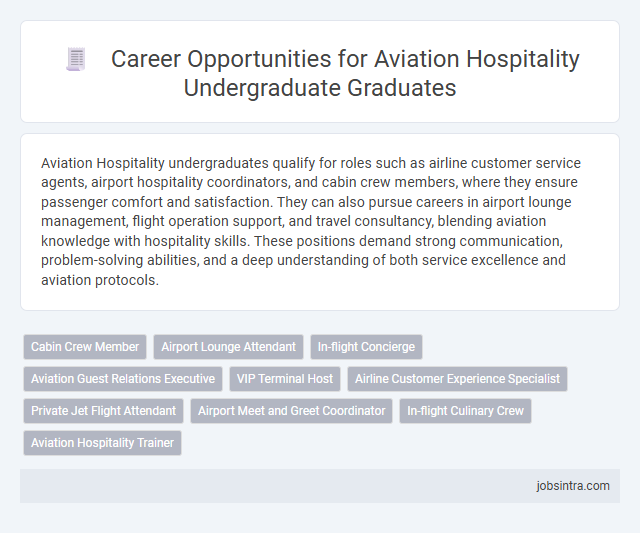 Career Opportunities for Aviation Hospitality Undergraduate Graduates

Aviation Hospitality undergraduates qualify for roles such as airline customer service agents, airport hospitality coordinators, and cabin crew members, where they ensure passenger comfort and satisfaction. They can also pursue careers in airport lounge management, flight operation support, and travel consultancy, blending aviation knowledge with hospitality skills. These positions demand strong communication, problem-solving abilities, and a deep understanding of both service excellence and aviation protocols.

Cabin Crew Member
Airport Lounge Attendant
In-flight Concierge
Aviation Guest Relations Executive
VIP Terminal Host
Airline Customer Experience Specialist
Private Jet Flight Attendant
Airport Meet and Greet Coordinator
In-flight Culinary Crew
Aviation Hospitality Trainer

jobsintra.com