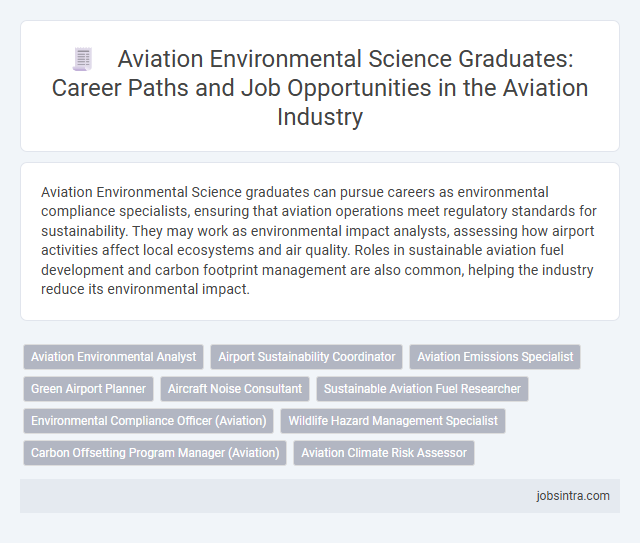 Aviation Environmental Science Graduates: Career Paths and Job Opportunities in the Aviation Industry

Aviation Environmental Science graduates can pursue careers as environmental compliance specialists, ensuring that aviation operations meet regulatory standards for sustainability. They may work as environmental impact analysts, assessing how airport activities affect local ecosystems and air quality. Roles in sustainable aviation fuel development and carbon footprint management are also common, helping the industry reduce its environmental impact.

Aviation Environmental Analyst
Airport Sustainability Coordinator
Aviation Emissions Specialist
Green Airport Planner
Aircraft Noise Consultant
Sustainable Aviation Fuel Researcher
Environmental Compliance Officer (Aviation)
Wildlife Hazard Management Specialist
Carbon Offsetting Program Manager (Aviation)
Aviation Climate Risk Assessor

jobsintra.com