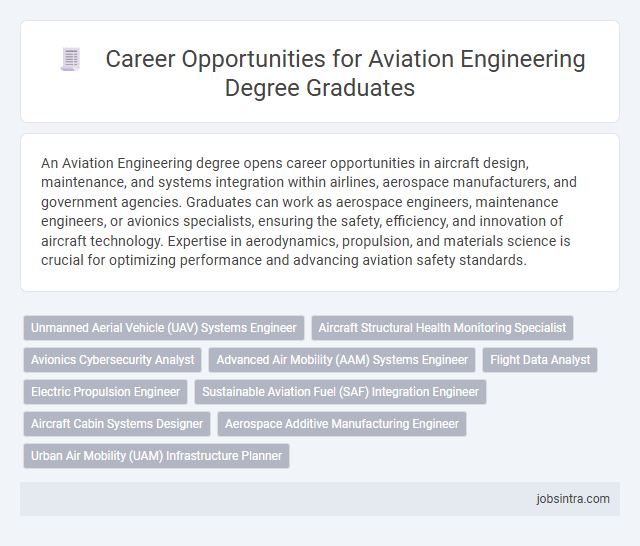 Career Opportunities for Aviation Engineering Degree Graduates

An Aviation Engineering degree opens career opportunities in aircraft design, maintenance, and systems integration within airlines, aerospace manufacturers, and government agencies. Graduates can work as aerospace engineers, maintenance engineers, or avionics specialists, ensuring the safety, efficiency, and innovation of aircraft technology. Expertise in aerodynamics, propulsion, and materials science is crucial for optimizing performance and advancing aviation safety standards.

Unmanned Aerial Vehicle (UAV) Systems Engineer
Aircraft Structural Health Monitoring Specialist
Avionics Cybersecurity Analyst
Advanced Air Mobility (AAM) Systems Engineer
Flight Data Analyst
Electric Propulsion Engineer
Sustainable Aviation Fuel (SAF) Integration Engineer
Aircraft Cabin Systems Designer
Aerospace Additive Manufacturing Engineer
Urban Air Mobility (UAM) Infrastructure Planner

jobsintra.com