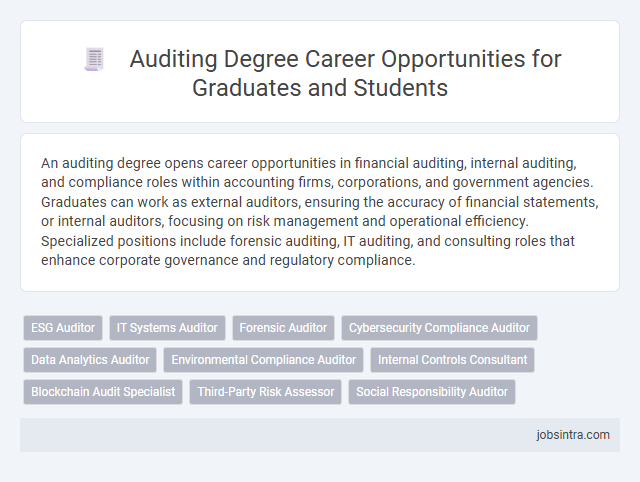 Auditing Degree Career Opportunities for Graduates and Students

An auditing degree opens career opportunities in financial auditing, internal auditing, and compliance roles within accounting firms, corporations, and government agencies. Graduates can work as external auditors, ensuring the accuracy of financial statements, or internal auditors, focusing on risk management and operational efficiency. Specialized positions include forensic auditing, IT auditing, and consulting roles that enhance corporate governance and regulatory compliance.

ESG Auditor
IT Systems Auditor
Forensic Auditor
Cybersecurity Compliance Auditor
Data Analytics Auditor
Environmental Compliance Auditor
Internal Controls Consultant
Blockchain Audit Specialist
Third-Party Risk Assessor
Social Responsibility Auditor

jobsintra.com