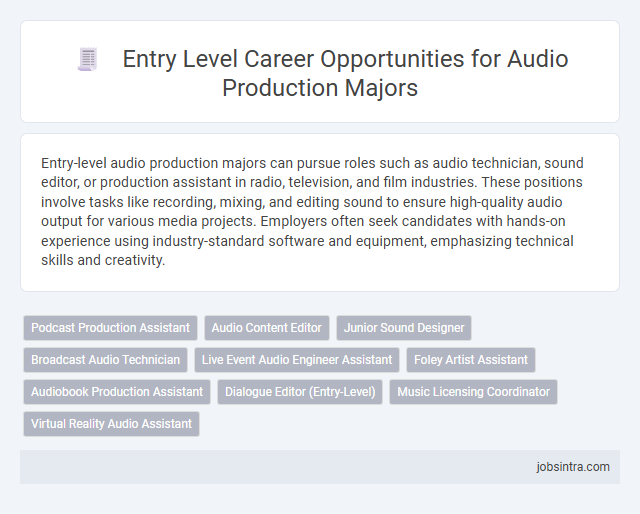 Entry Level Career Opportunities for Audio Production Majors

Entry-level audio production majors can pursue roles such as audio technician, sound editor, or production assistant in radio, television, and film industries. These positions involve tasks like recording, mixing, and editing sound to ensure high-quality audio output for various media projects. Employers often seek candidates with hands-on experience using industry-standard software and equipment, emphasizing technical skills and creativity.

Podcast Production Assistant
Audio Content Editor
Junior Sound Designer
Broadcast Audio Technician
Live Event Audio Engineer Assistant
Foley Artist Assistant
Audiobook Production Assistant
Dialogue Editor (Entry-Level)
Music Licensing Coordinator
Virtual Reality Audio Assistant

jobsintra.com