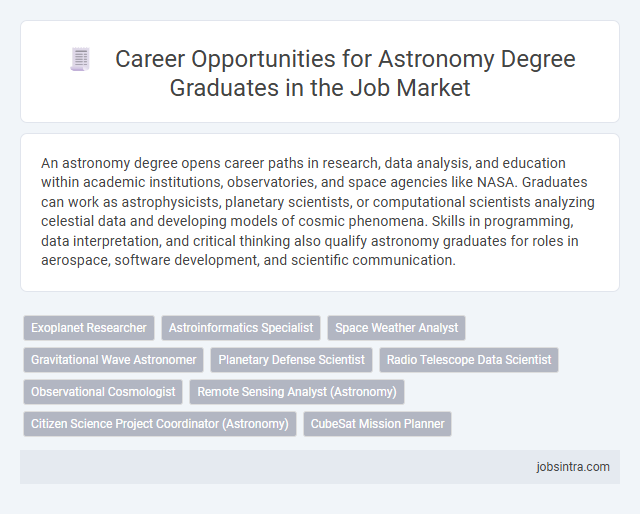 Career Opportunities for Astronomy Degree Graduates in the Job Market

An astronomy degree opens career paths in research, data analysis, and education within academic institutions, observatories, and space agencies like NASA. Graduates can work as astrophysicists, planetary scientists, or computational scientists analyzing celestial data and developing models of cosmic phenomena. Skills in programming, data interpretation, and critical thinking also qualify astronomy graduates for roles in aerospace, software development, and scientific communication.

Exoplanet Researcher
Astroinformatics Specialist
Space Weather Analyst
Gravitational Wave Astronomer
Planetary Defense Scientist
Radio Telescope Data Scientist
Observational Cosmologist
Remote Sensing Analyst (Astronomy)
Citizen Science Project Coordinator (Astronomy)
CubeSat Mission Planner

jobsintra.com