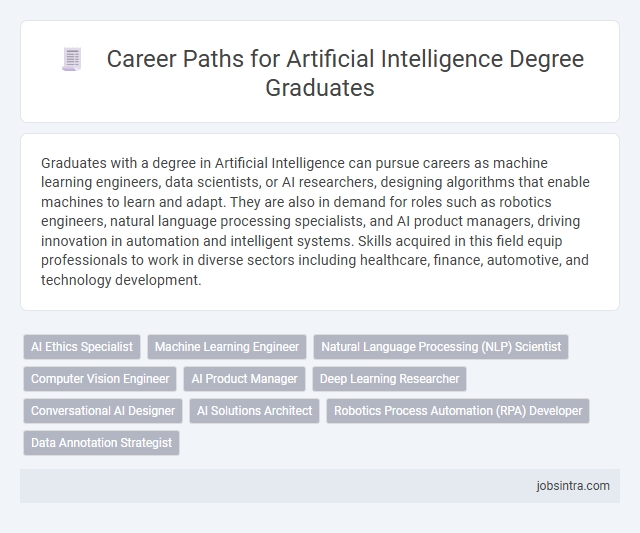 Career Paths for Artificial Intelligence Degree Graduates

Graduates with a degree in Artificial Intelligence can pursue careers as machine learning engineers, data scientists, or AI researchers, designing algorithms that enable machines to learn and adapt. They are also in demand for roles such as robotics engineers, natural language processing specialists, and AI product managers, driving innovation in automation and intelligent systems. Skills acquired in this field equip professionals to work in diverse sectors including healthcare, finance, automotive, and technology development.

AI Ethics Specialist
Machine Learning Engineer
Natural Language Processing (NLP) Scientist
Computer Vision Engineer
AI Product Manager
Deep Learning Researcher
Conversational AI Designer
AI Solutions Architect
Robotics Process Automation (RPA) Developer
Data Annotation Strategist

jobsintra.com