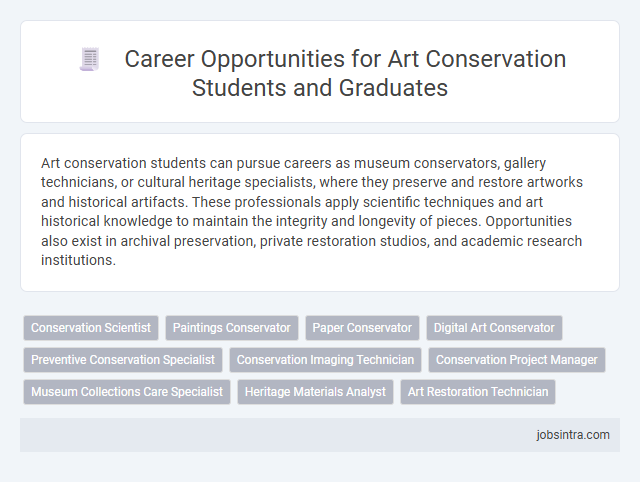 Career Opportunities for Art Conservation Students and Graduates

Art conservation students can pursue careers as museum conservators, gallery technicians, or cultural heritage specialists, where they preserve and restore artworks and historical artifacts. These professionals apply scientific techniques and art historical knowledge to maintain the integrity and longevity of pieces. Opportunities also exist in archival preservation, private restoration studios, and academic research institutions.

Conservation Scientist
Paintings Conservator
Paper Conservator
Digital Art Conservator
Preventive Conservation Specialist
Conservation Imaging Technician
Conservation Project Manager
Museum Collections Care Specialist
Heritage Materials Analyst
Art Restoration Technician

jobsintra.com