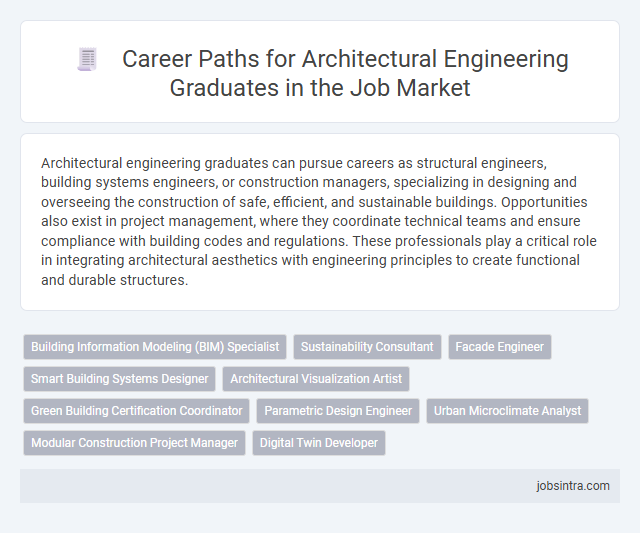 Career Paths for Architectural Engineering Graduates in the Job Market

Architectural engineering graduates can pursue careers as structural engineers, building systems engineers, or construction managers, specializing in designing and overseeing the construction of safe, efficient, and sustainable buildings. Opportunities also exist in project management, where they coordinate technical teams and ensure compliance with building codes and regulations. These professionals play a critical role in integrating architectural aesthetics with engineering principles to create functional and durable structures.

Building Information Modeling (BIM) Specialist
Sustainability Consultant
Facade Engineer
Smart Building Systems Designer
Architectural Visualization Artist
Green Building Certification Coordinator
Parametric Design Engineer
Urban Microclimate Analyst
Modular Construction Project Manager
Digital Twin Developer

jobsintra.com