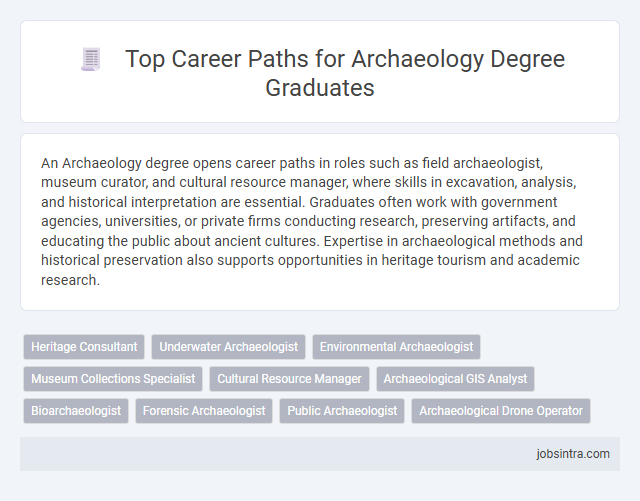 Top Career Paths for Archaeology Degree Graduates

An Archaeology degree opens career paths in roles such as field archaeologist, museum curator, and cultural resource manager, where skills in excavation, analysis, and historical interpretation are essential. Graduates often work with government agencies, universities, or private firms conducting research, preserving artifacts, and educating the public about ancient cultures. Expertise in archaeological methods and historical preservation also supports opportunities in heritage tourism and academic research.

Heritage Consultant
Underwater Archaeologist
Environmental Archaeologist
Museum Collections Specialist
Cultural Resource Manager
Archaeological GIS Analyst
Bioarchaeologist
Forensic Archaeologist
Public Archaeologist
Archaeological Drone Operator

jobsintra.com