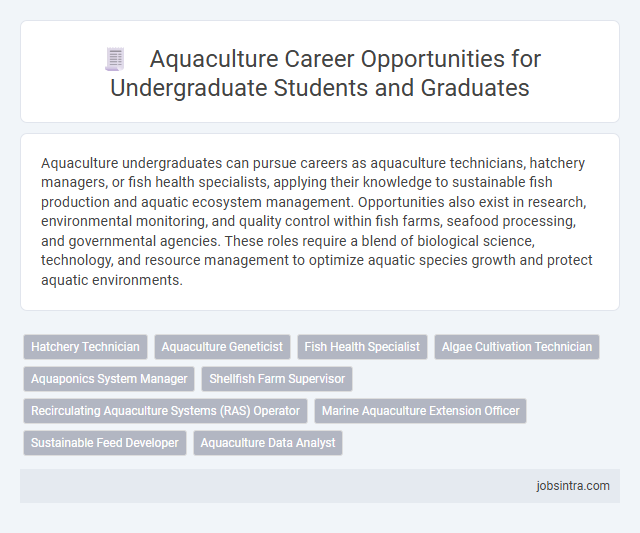 Aquaculture Career Opportunities for Undergraduate Students and Graduates

Aquaculture undergraduates can pursue careers as aquaculture technicians, hatchery managers, or fish health specialists, applying their knowledge to sustainable fish production and aquatic ecosystem management. Opportunities also exist in research, environmental monitoring, and quality control within fish farms, seafood processing, and governmental agencies. These roles require a blend of biological science, technology, and resource management to optimize aquatic species growth and protect aquatic environments.

Hatchery Technician
Aquaculture Geneticist
Fish Health Specialist
Algae Cultivation Technician
Aquaponics System Manager
Shellfish Farm Supervisor
Recirculating Aquaculture Systems (RAS) Operator
Marine Aquaculture Extension Officer
Sustainable Feed Developer
Aquaculture Data Analyst

jobsintra.com