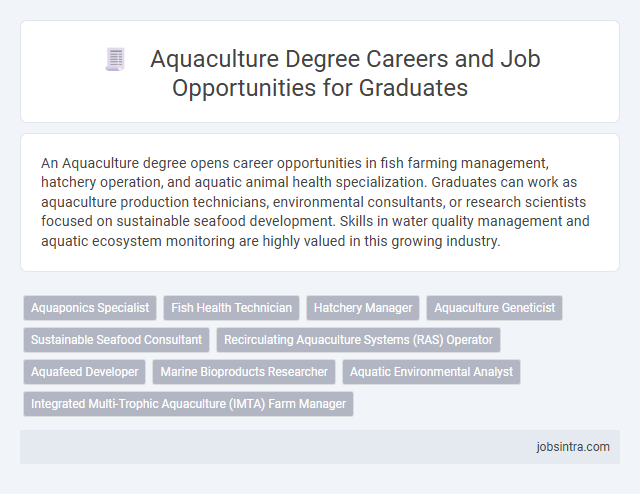 Aquaculture Degree Careers and Job Opportunities for Graduates

An Aquaculture degree opens career opportunities in fish farming management, hatchery operation, and aquatic animal health specialization. Graduates can work as aquaculture production technicians, environmental consultants, or research scientists focused on sustainable seafood development. Skills in water quality management and aquatic ecosystem monitoring are highly valued in this growing industry.

Aquaponics Specialist
Fish Health Technician
Hatchery Manager
Aquaculture Geneticist
Sustainable Seafood Consultant
Recirculating Aquaculture Systems (RAS) Operator
Aquafeed Developer
Marine Bioproducts Researcher
Aquatic Environmental Analyst
Integrated Multi-Trophic Aquaculture (IMTA) Farm Manager

jobsintra.com