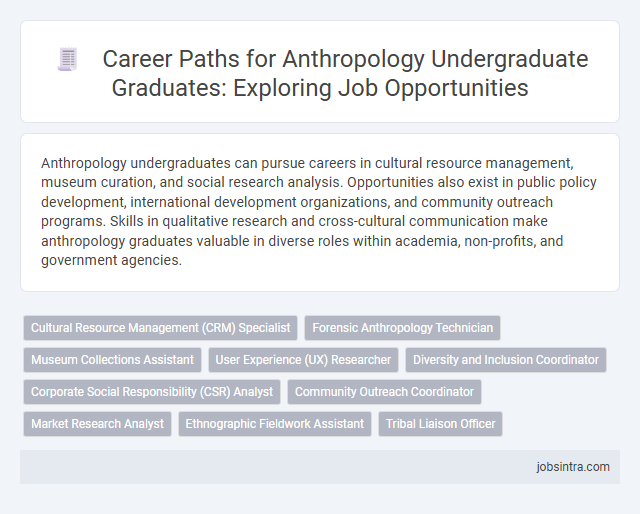 Career Paths for Anthropology Undergraduate Graduates: Exploring Job Opportunities

Anthropology undergraduates can pursue careers in cultural resource management, museum curation, and social research analysis. Opportunities also exist in public policy development, international development organizations, and community outreach programs. Skills in qualitative research and cross-cultural communication make anthropology graduates valuable in diverse roles within academia, non-profits, and government agencies.

Cultural Resource Management (CRM) Specialist
Forensic Anthropology Technician
Museum Collections Assistant
User Experience (UX) Researcher
Diversity and Inclusion Coordinator
Corporate Social Responsibility (CSR) Analyst
Community Outreach Coordinator
Market Research Analyst
Ethnographic Fieldwork Assistant
Tribal Liaison Officer

jobsintra.com