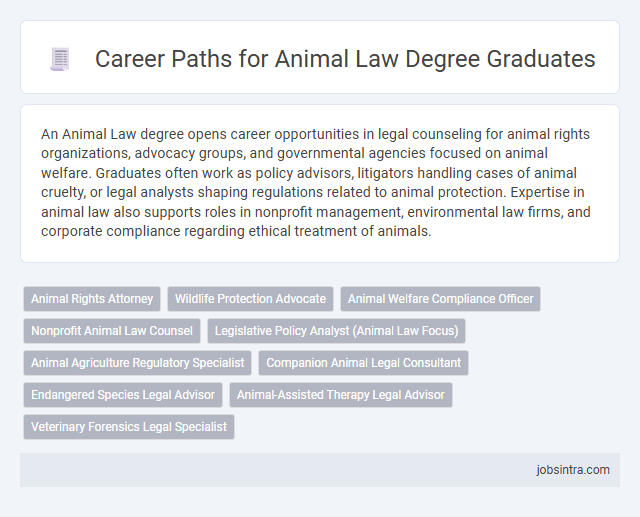 Career Paths for Animal Law Degree Graduates

An Animal Law degree opens career opportunities in legal counseling for animal rights organizations, advocacy groups, and governmental agencies focused on animal welfare. Graduates often work as policy advisors, litigators handling cases of animal cruelty, or legal analysts shaping regulations related to animal protection. Expertise in animal law also supports roles in nonprofit management, environmental law firms, and corporate compliance regarding ethical treatment of animals.

Animal Rights Attorney
Wildlife Protection Advocate
Animal Welfare Compliance Officer
Nonprofit Animal Law Counsel
Legislative Policy Analyst (Animal Law Focus)
Animal Agriculture Regulatory Specialist
Companion Animal Legal Consultant
Endangered Species Legal Advisor
Animal-Assisted Therapy Legal Advisor
Veterinary Forensics Legal Specialist

jobsintra.com