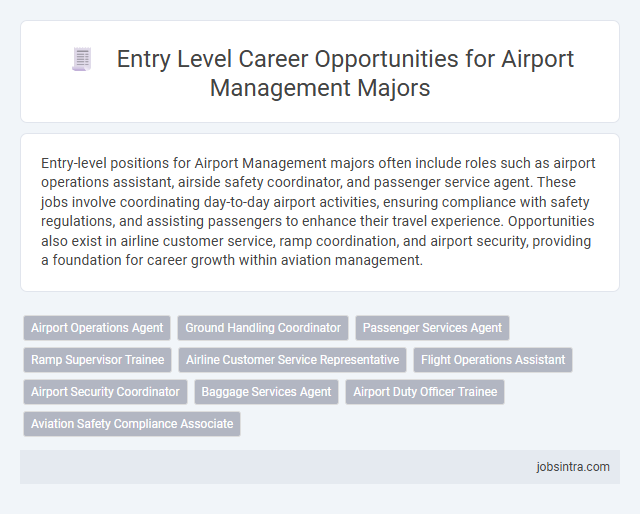 Entry Level Career Opportunities for Airport Management Majors

Entry-level positions for Airport Management majors often include roles such as airport operations assistant, airside safety coordinator, and passenger service agent. These jobs involve coordinating day-to-day airport activities, ensuring compliance with safety regulations, and assisting passengers to enhance their travel experience. Opportunities also exist in airline customer service, ramp coordination, and airport security, providing a foundation for career growth within aviation management.

Airport Operations Agent
Ground Handling Coordinator
Passenger Services Agent
Ramp Supervisor Trainee
Airline Customer Service Representative
Flight Operations Assistant
Airport Security Coordinator
Baggage Services Agent
Airport Duty Officer Trainee
Aviation Safety Compliance Associate

jobsintra.com