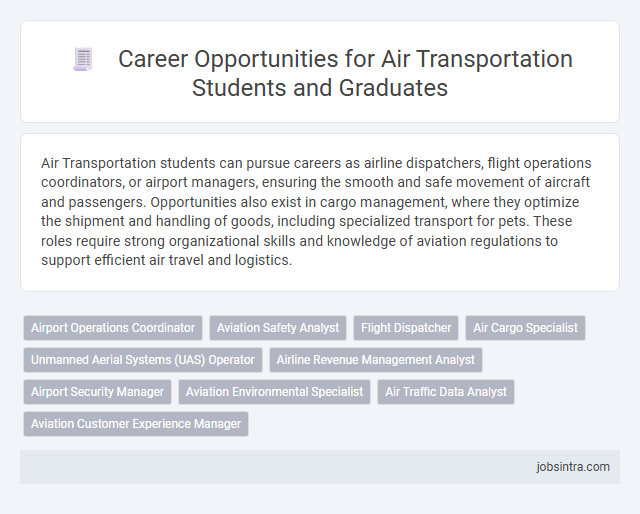 Career Opportunities for Air Transportation Students and Graduates

Air Transportation students can pursue careers as airline dispatchers, flight operations coordinators, or airport managers, ensuring the smooth and safe movement of aircraft and passengers. Opportunities also exist in cargo management, where they optimize the shipment and handling of goods, including specialized transport for pets. These roles require strong organizational skills and knowledge of aviation regulations to support efficient air travel and logistics.

Airport Operations Coordinator
Aviation Safety Analyst
Flight Dispatcher
Air Cargo Specialist
Unmanned Aerial Systems (UAS) Operator
Airline Revenue Management Analyst
Airport Security Manager
Aviation Environmental Specialist
Air Traffic Data Analyst
Aviation Customer Experience Manager

jobsintra.com