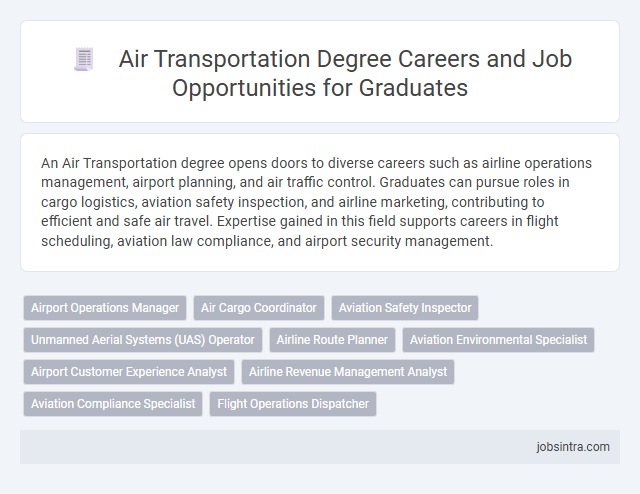 Air Transportation Degree Careers and Job Opportunities for Graduates

An Air Transportation degree opens doors to diverse careers such as airline operations management, airport planning, and air traffic control. Graduates can pursue roles in cargo logistics, aviation safety inspection, and airline marketing, contributing to efficient and safe air travel. Expertise gained in this field supports careers in flight scheduling, aviation law compliance, and airport security management.

Airport Operations Manager
Air Cargo Coordinator
Aviation Safety Inspector
Unmanned Aerial Systems (UAS) Operator
Airline Route Planner
Aviation Environmental Specialist
Airport Customer Experience Analyst
Airline Revenue Management Analyst
Aviation Compliance Specialist
Flight Operations Dispatcher

jobsintra.com