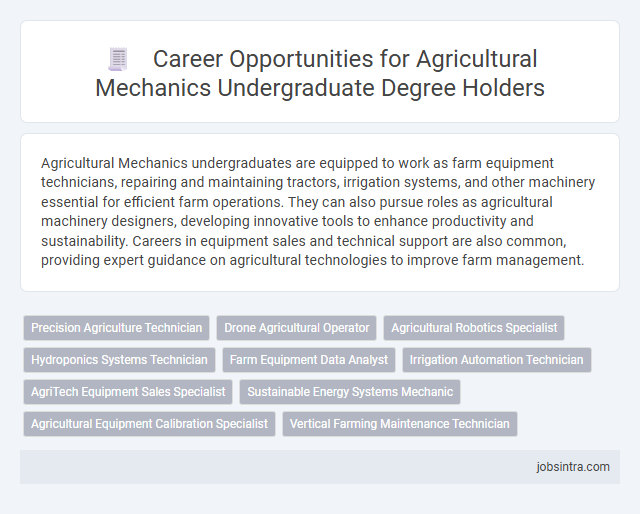 Career Opportunities for Agricultural Mechanics Undergraduate Degree Holders

Agricultural Mechanics undergraduates are equipped to work as farm equipment technicians, repairing and maintaining tractors, irrigation systems, and other machinery essential for efficient farm operations. They can also pursue roles as agricultural machinery designers, developing innovative tools to enhance productivity and sustainability. Careers in equipment sales and technical support are also common, providing expert guidance on agricultural technologies to improve farm management.

Precision Agriculture Technician
Drone Agricultural Operator
Agricultural Robotics Specialist
Hydroponics Systems Technician
Farm Equipment Data Analyst
Irrigation Automation Technician
AgriTech Equipment Sales Specialist
Sustainable Energy Systems Mechanic
Agricultural Equipment Calibration Specialist
Vertical Farming Maintenance Technician

jobsintra.com