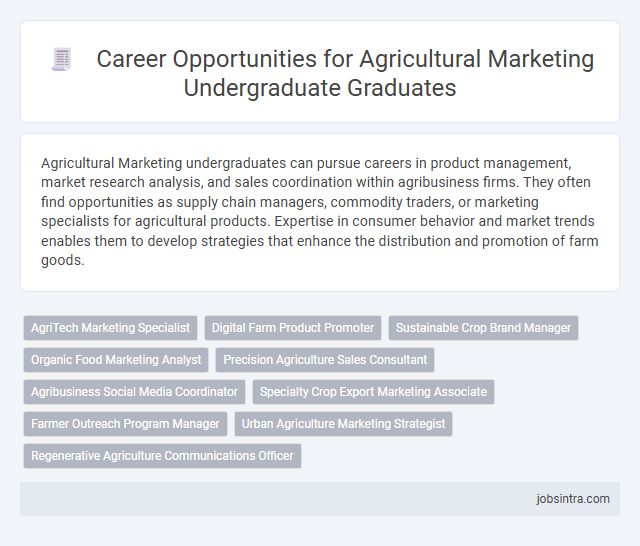 Career Opportunities for Agricultural Marketing Undergraduate Graduates

Agricultural Marketing undergraduates can pursue careers in product management, market research analysis, and sales coordination within agribusiness firms. They often find opportunities as supply chain managers, commodity traders, or marketing specialists for agricultural products. Expertise in consumer behavior and market trends enables them to develop strategies that enhance the distribution and promotion of farm goods.

AgriTech Marketing Specialist

Digital Farm Product Promoter

Sustainable Crop Brand Manager

Organic Food Marketing Analyst

Precision Agriculture Sales Consultant

Agribusiness Social Media Coordinator

Specialty Crop Export Marketing Associate

Farmer Outreach Program Manager

Urban Agriculture Marketing Strategist

Regenerative Agriculture Communications Officer

jobsintra.com