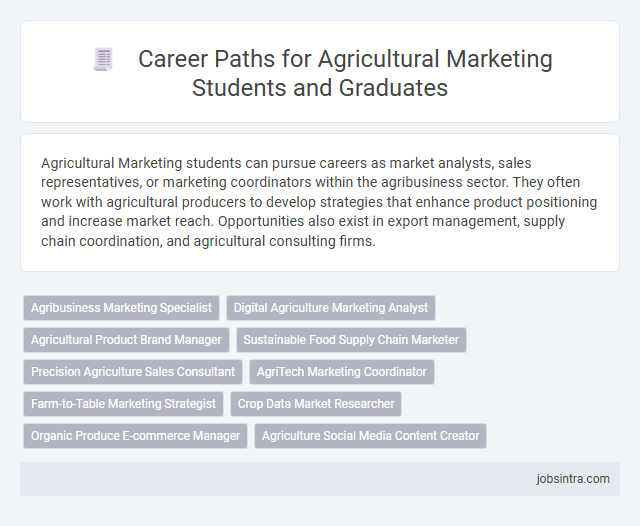 Career Paths for Agricultural Marketing Students and Graduates

Agricultural Marketing students can pursue careers as market analysts, sales representatives, or marketing coordinators within the agribusiness sector. They often work with agricultural producers to develop strategies that enhance product positioning and increase market reach. Opportunities also exist in export management, supply chain coordination, and agricultural consulting firms.

Agribusiness Marketing Specialist
Digital Agriculture Marketing Analyst
Agricultural Product Brand Manager
Sustainable Food Supply Chain Marketer
Precision Agriculture Sales Consultant
AgriTech Marketing Coordinator
Farm-to-Table Marketing Strategist
Crop Data Market Researcher
Organic Produce E-commerce Manager
Agriculture Social Media Content Creator

jobsintra.com