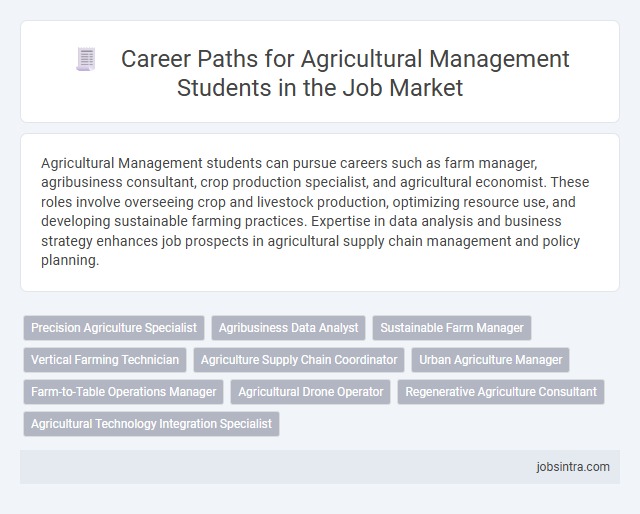 Career Paths for Agricultural Management Students in the Job Market

Agricultural Management students can pursue careers such as farm manager, agribusiness consultant, crop production specialist, and agricultural economist. These roles involve overseeing crop and livestock production, optimizing resource use, and developing sustainable farming practices. Expertise in data analysis and business strategy enhances job prospects in agricultural supply chain management and policy planning.

Precision Agriculture Specialist
Agribusiness Data Analyst
Sustainable Farm Manager
Vertical Farming Technician
Agriculture Supply Chain Coordinator
Urban Agriculture Manager
Farm-to-Table Operations Manager
Agricultural Drone Operator
Regenerative Agriculture Consultant
Agricultural Technology Integration Specialist

jobsintra.com