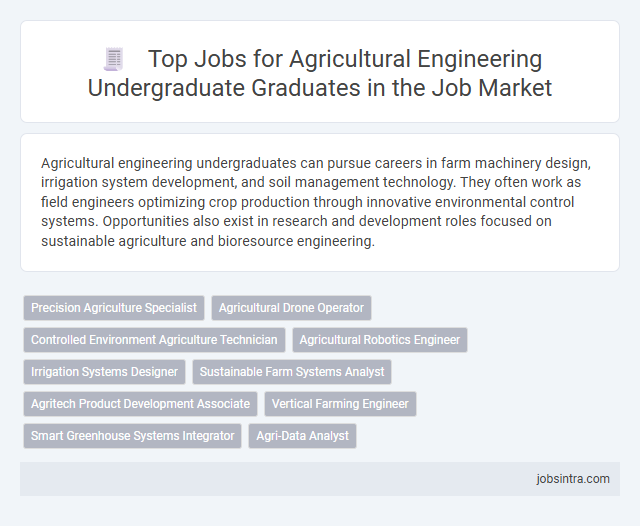 Top Jobs for Agricultural Engineering Undergraduate Graduates in the Job Market

Agricultural engineering undergraduates can pursue careers in farm machinery design, irrigation system development, and soil management technology. They often work as field engineers optimizing crop production through innovative environmental control systems. Opportunities also exist in research and development roles focused on sustainable agriculture and bioresource engineering.

Precision Agriculture Specialist

Agricultural Drone Operator

Controlled Environment Agriculture Technician

Agricultural Robotics Engineer

Irrigation Systems Designer

Sustainable Farm Systems Analyst

Agritech Product Development Associate

Vertical Farming Engineer

Smart Greenhouse Systems Integrator

Agri-Data Analyst

jobsintra.com