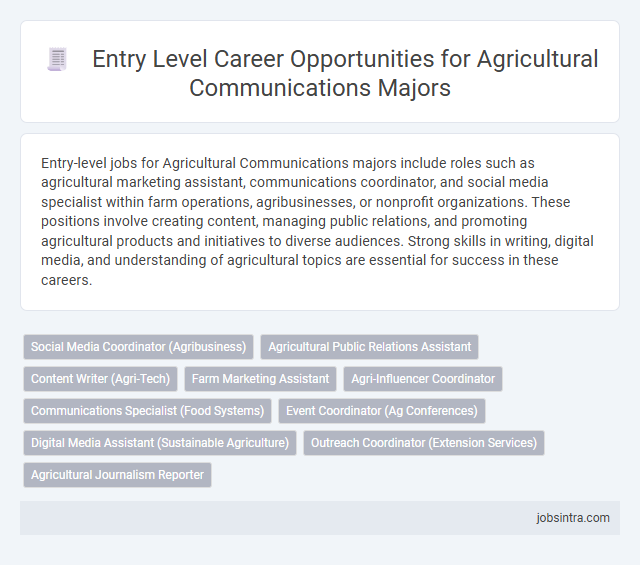 Entry Level Career Opportunities for Agricultural Communications Majors

Entry-level jobs for Agricultural Communications majors include roles such as agricultural marketing assistant, communications coordinator, and social media specialist within farm operations, agribusinesses, or nonprofit organizations. These positions involve creating content, managing public relations, and promoting agricultural products and initiatives to diverse audiences. Strong skills in writing, digital media, and understanding of agricultural topics are essential for success in these careers.

Social Media Coordinator (Agribusiness)
Agricultural Public Relations Assistant
Content Writer (Agri-Tech)
Farm Marketing Assistant
Agri-Influencer Coordinator
Communications Specialist (Food Systems)
Event Coordinator (Ag Conferences)
Digital Media Assistant (Sustainable Agriculture)
Outreach Coordinator (Extension Services)
Agricultural Journalism Reporter

jobsintra.com