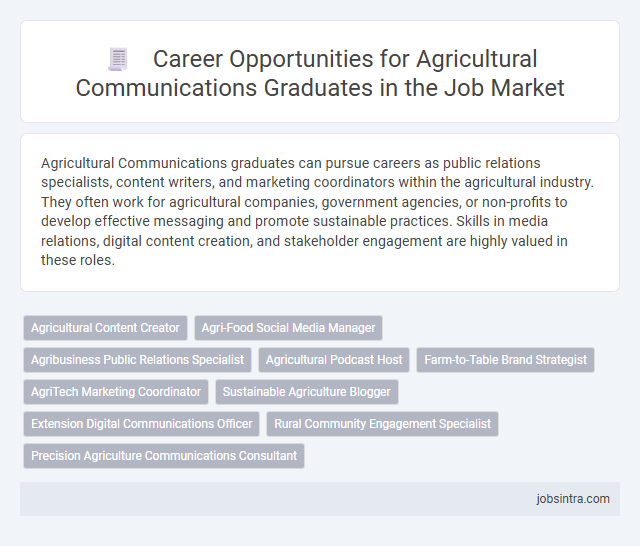 Career Opportunities for Agricultural Communications Graduates in the Job Market

Agricultural Communications graduates can pursue careers as public relations specialists, content writers, and marketing coordinators within the agricultural industry. They often work for agricultural companies, government agencies, or non-profits to develop effective messaging and promote sustainable practices. Skills in media relations, digital content creation, and stakeholder engagement are highly valued in these roles.

Agricultural Content Creator
Agri-Food Social Media Manager
Agribusiness Public Relations Specialist
Agricultural Podcast Host
Farm-to-Table Brand Strategist
AgriTech Marketing Coordinator
Sustainable Agriculture Blogger
Extension Digital Communications Officer
Rural Community Engagement Specialist
Precision Agriculture Communications Consultant

jobsintra.com