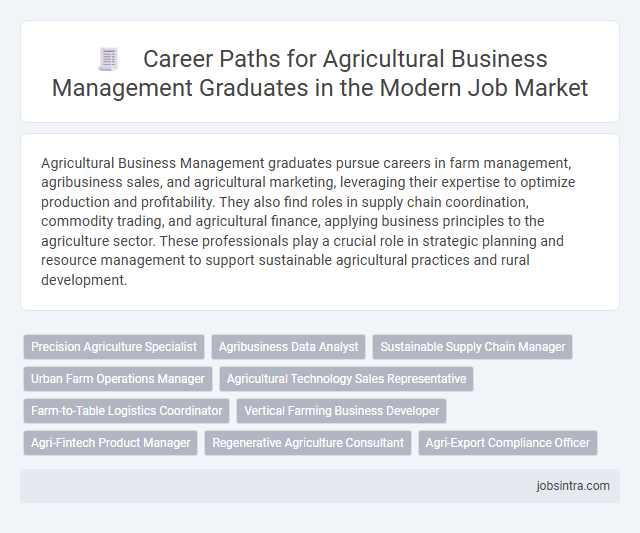 Career Paths for Agricultural Business Management Graduates in the Modern Job Market

Agricultural Business Management graduates pursue careers in farm management, agribusiness sales, and agricultural marketing, leveraging their expertise to optimize production and profitability. They also find roles in supply chain coordination, commodity trading, and agricultural finance, applying business principles to the agriculture sector. These professionals play a crucial role in strategic planning and resource management to support sustainable agricultural practices and rural development.

Precision Agriculture Specialist
Agribusiness Data Analyst
Sustainable Supply Chain Manager
Urban Farm Operations Manager
Agricultural Technology Sales Representative
Farm-to-Table Logistics Coordinator
Vertical Farming Business Developer
Agri-Fintech Product Manager
Regenerative Agriculture Consultant
Agri-Export Compliance Officer

jobsintra.com