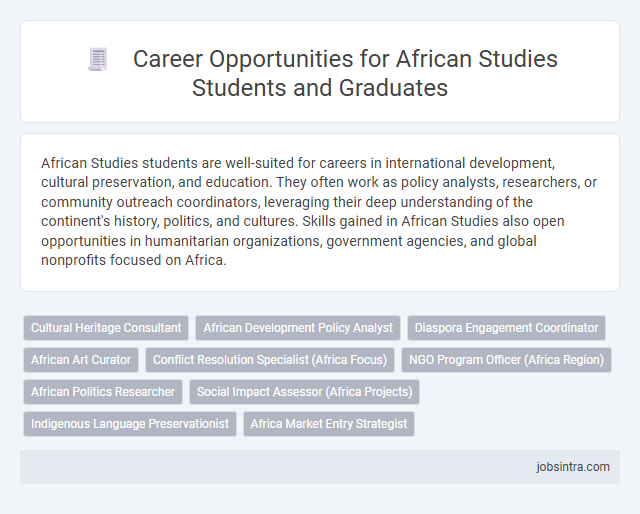 Career Opportunities for African Studies Students and Graduates

African Studies students are well-suited for careers in international development, cultural preservation, and education. They often work as policy analysts, researchers, or community outreach coordinators, leveraging their deep understanding of the continent's history, politics, and cultures. Skills gained in African Studies also open opportunities in humanitarian organizations, government agencies, and global nonprofits focused on Africa.

Cultural Heritage Consultant
African Development Policy Analyst
Diaspora Engagement Coordinator
African Art Curator
Conflict Resolution Specialist (Africa Focus)
NGO Program Officer (Africa Region)
African Politics Researcher
Social Impact Assessor (Africa Projects)
Indigenous Language Preservationist
Africa Market Entry Strategist

jobsintra.com