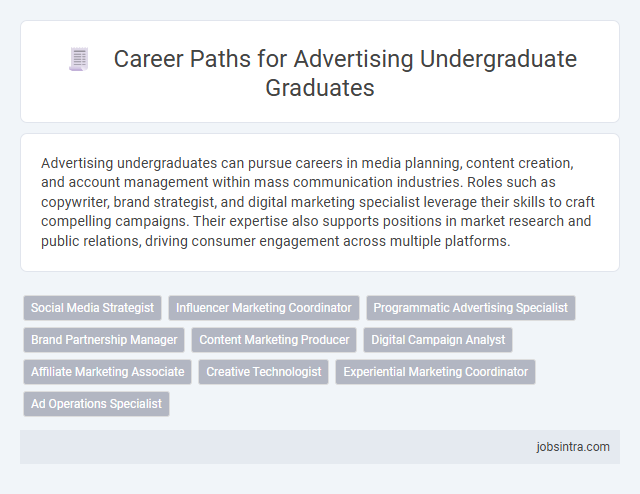 Career Paths for Advertising Undergraduate Graduates

Advertising undergraduates can pursue careers in media planning, content creation, and account management within mass communication industries. Roles such as copywriter, brand strategist, and digital marketing specialist leverage their skills to craft compelling campaigns. Their expertise also supports positions in market research and public relations, driving consumer engagement across multiple platforms.

Social Media Strategist
Influencer Marketing Coordinator
Programmatic Advertising Specialist
Brand Partnership Manager
Content Marketing Producer
Digital Campaign Analyst
Affiliate Marketing Associate
Creative Technologist
Experiential Marketing Coordinator
Ad Operations Specialist

jobsintra.com