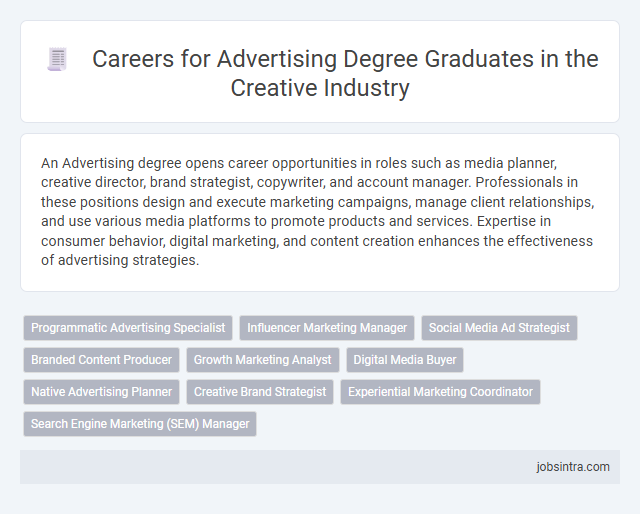 Careers for Advertising Degree Graduates in the Creative Industry

An Advertising degree opens career opportunities in roles such as media planner, creative director, brand strategist, copywriter, and account manager. Professionals in these positions design and execute marketing campaigns, manage client relationships, and use various media platforms to promote products and services. Expertise in consumer behavior, digital marketing, and content creation enhances the effectiveness of advertising strategies.

Programmatic Advertising Specialist
Influencer Marketing Manager
Social Media Ad Strategist
Branded Content Producer
Growth Marketing Analyst
Digital Media Buyer
Native Advertising Planner
Creative Brand Strategist
Experiential Marketing Coordinator
Search Engine Marketing (SEM) Manager

jobsintra.com