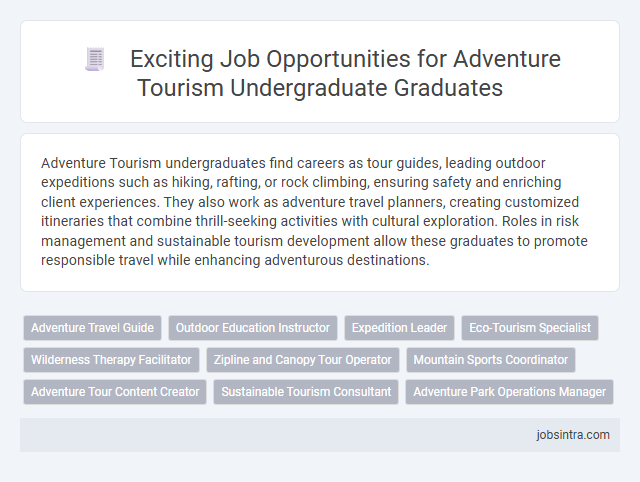 Exciting Job Opportunities for Adventure Tourism Undergraduate Graduates

Adventure Tourism undergraduates find careers as tour guides, leading outdoor expeditions such as hiking, rafting, or rock climbing, ensuring safety and enriching client experiences. They also work as adventure travel planners, creating customized itineraries that combine thrill-seeking activities with cultural exploration. Roles in risk management and sustainable tourism development allow these graduates to promote responsible travel while enhancing adventurous destinations.

Adventure Travel Guide
Outdoor Education Instructor
Expedition Leader
Eco-Tourism Specialist
Wilderness Therapy Facilitator
Zipline and Canopy Tour Operator
Mountain Sports Coordinator
Adventure Tour Content Creator
Sustainable Tourism Consultant
Adventure Park Operations Manager

jobsintra.com