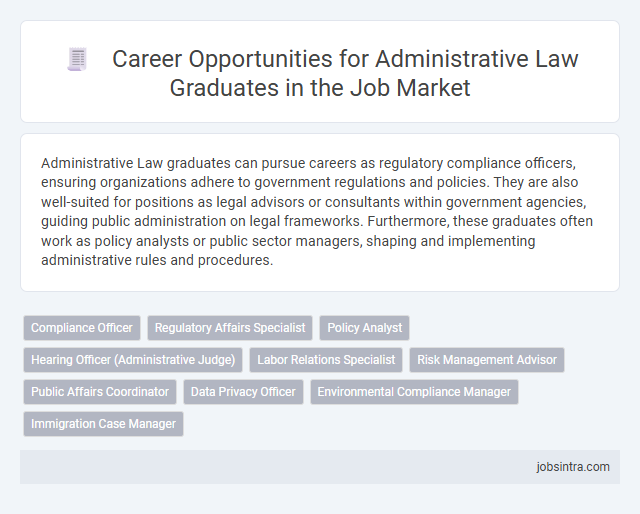 Career Opportunities for Administrative Law Graduates in the Job Market

Administrative Law graduates can pursue careers as regulatory compliance officers, ensuring organizations adhere to government regulations and policies. They are also well-suited for positions as legal advisors or consultants within government agencies, guiding public administration on legal frameworks. Furthermore, these graduates often work as policy analysts or public sector managers, shaping and implementing administrative rules and procedures.

Compliance Officer
Regulatory Affairs Specialist
Policy Analyst
Hearing Officer (Administrative Judge)
Labor Relations Specialist
Risk Management Advisor
Public Affairs Coordinator
Data Privacy Officer
Environmental Compliance Manager
Immigration Case Manager

jobsintra.com