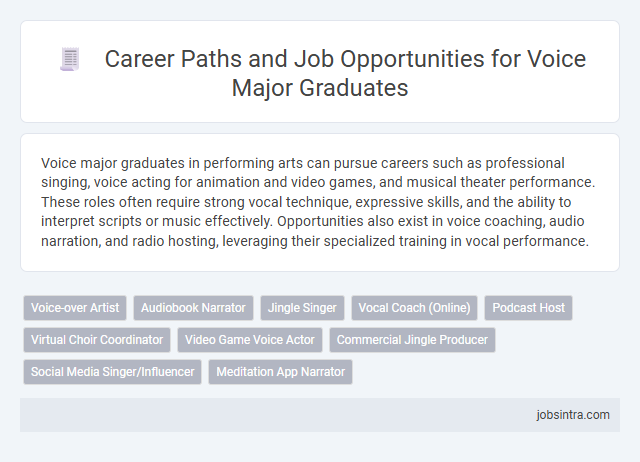 Career Paths and Job Opportunities for Voice Major Graduates

Voice major graduates in performing arts can pursue careers such as professional singing, voice acting for animation and video games, and musical theater performance. These roles often require strong vocal technique, expressive skills, and the ability to interpret scripts or music effectively. Opportunities also exist in voice coaching, audio narration, and radio hosting, leveraging their specialized training in vocal performance.

Voice-over Artist
Audiobook Narrator
Jingle Singer
Vocal Coach (Online)
Podcast Host
Virtual Choir Coordinator
Video Game Voice Actor
Commercial Jingle Producer
Social Media Singer/Influencer
Meditation App Narrator

jobsintra.com