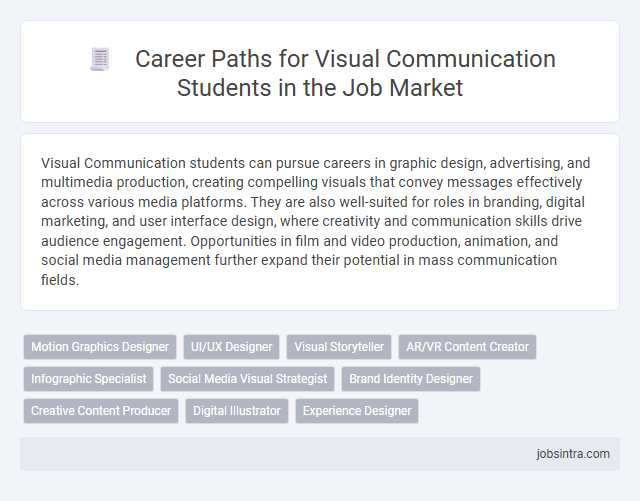 Career Paths for Visual Communication Students in the Job Market

Visual Communication students can pursue careers in graphic design, advertising, and multimedia production, creating compelling visuals that convey messages effectively across various media platforms. They are also well-suited for roles in branding, digital marketing, and user interface design, where creativity and communication skills drive audience engagement. Opportunities in film and video production, animation, and social media management further expand their potential in mass communication fields.

Motion Graphics Designer
UI/UX Designer
Visual Storyteller
AR/VR Content Creator
Infographic Specialist
Social Media Visual Strategist
Brand Identity Designer
Creative Content Producer
Digital Illustrator
Experience Designer

jobsintra.com