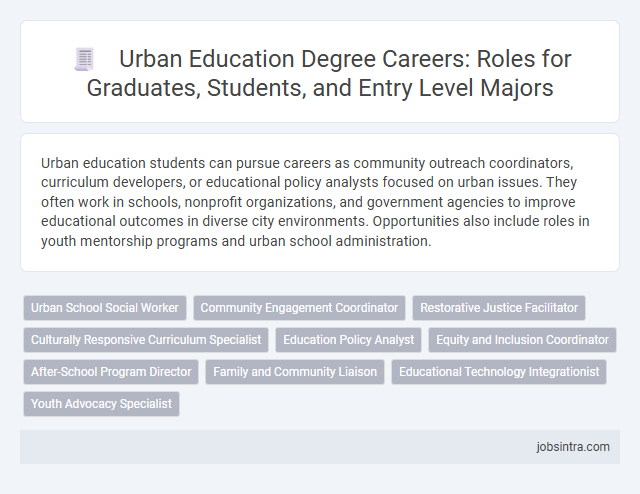 Urban Education Degree Careers: Roles for Graduates, Students, and Entry Level Majors

Urban education students can pursue careers as community outreach coordinators, curriculum developers, or educational policy analysts focused on urban issues. They often work in schools, nonprofit organizations, and government agencies to improve educational outcomes in diverse city environments. Opportunities also include roles in youth mentorship programs and urban school administration.

Urban School Social Worker
Community Engagement Coordinator
Restorative Justice Facilitator
Culturally Responsive Curriculum Specialist
Education Policy Analyst
Equity and Inclusion Coordinator
After-School Program Director
Family and Community Liaison
Educational Technology Integrationist
Youth Advocacy Specialist

jobsintra.com