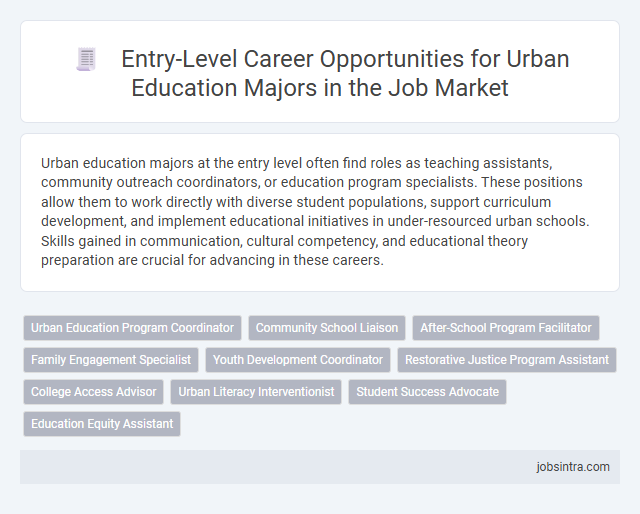 Entry-Level Career Opportunities for Urban Education Majors in the Job Market

Urban education majors at the entry level often find roles as teaching assistants, community outreach coordinators, or education program specialists. These positions allow them to work directly with diverse student populations, support curriculum development, and implement educational initiatives in under-resourced urban schools. Skills gained in communication, cultural competency, and educational theory preparation are crucial for advancing in these careers.

Urban Education Program Coordinator
Community School Liaison
After-School Program Facilitator
Family Engagement Specialist
Youth Development Coordinator
Restorative Justice Program Assistant
College Access Advisor
Urban Literacy Interventionist
Student Success Advocate
Education Equity Assistant

jobsintra.com