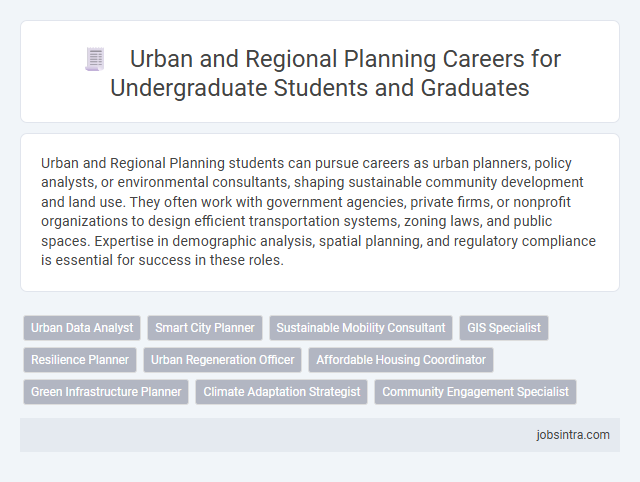 Urban and Regional Planning Careers for Undergraduate Students and Graduates

Urban and Regional Planning students can pursue careers as urban planners, policy analysts, or environmental consultants, shaping sustainable community development and land use. They often work with government agencies, private firms, or nonprofit organizations to design efficient transportation systems, zoning laws, and public spaces. Expertise in demographic analysis, spatial planning, and regulatory compliance is essential for success in these roles.

Urban Data Analyst
Smart City Planner
Sustainable Mobility Consultant
GIS Specialist
Resilience Planner
Urban Regeneration Officer
Affordable Housing Coordinator
Green Infrastructure Planner
Climate Adaptation Strategist
Community Engagement Specialist

jobsintra.com