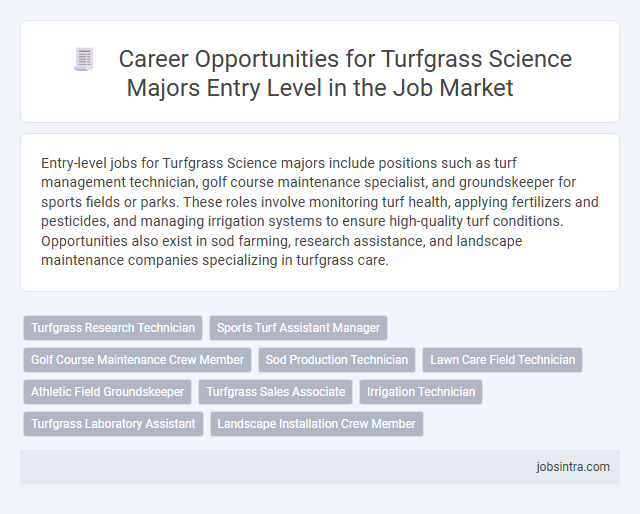 Career Opportunities for Turfgrass Science Majors Entry Level in the Job Market

Entry-level jobs for Turfgrass Science majors include positions such as turf management technician, golf course maintenance specialist, and groundskeeper for sports fields or parks. These roles involve monitoring turf health, applying fertilizers and pesticides, and managing irrigation systems to ensure high-quality turf conditions. Opportunities also exist in sod farming, research assistance, and landscape maintenance companies specializing in turfgrass care.

Turfgrass Research Technician
Sports Turf Assistant Manager
Golf Course Maintenance Crew Member
Sod Production Technician
Lawn Care Field Technician
Athletic Field Groundskeeper
Turfgrass Sales Associate
Irrigation Technician
Turfgrass Laboratory Assistant
Landscape Installation Crew Member

jobsintra.com