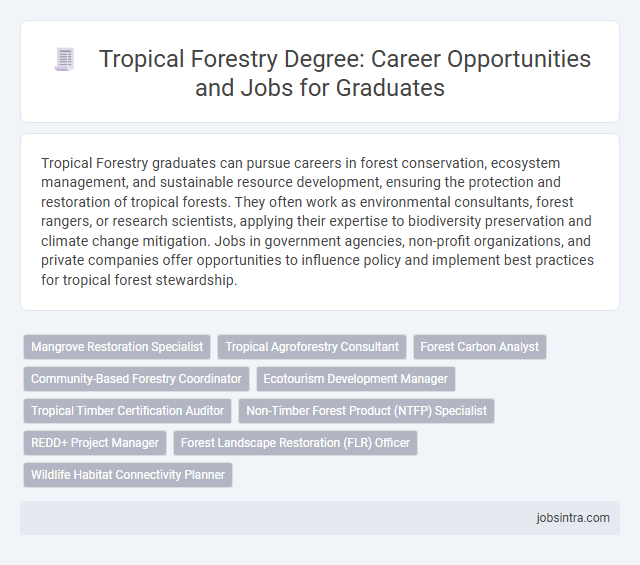 Tropical Forestry Degree: Career Opportunities and Jobs for Graduates

Tropical Forestry graduates can pursue careers in forest conservation, ecosystem management, and sustainable resource development, ensuring the protection and restoration of tropical forests. They often work as environmental consultants, forest rangers, or research scientists, applying their expertise to biodiversity preservation and climate change mitigation. Jobs in government agencies, non-profit organizations, and private companies offer opportunities to influence policy and implement best practices for tropical forest stewardship.

Mangrove Restoration Specialist
Tropical Agroforestry Consultant
Forest Carbon Analyst
Community-Based Forestry Coordinator
Ecotourism Development Manager
Tropical Timber Certification Auditor
Non-Timber Forest Product (NTFP) Specialist
REDD+ Project Manager
Forest Landscape Restoration (FLR) Officer
Wildlife Habitat Connectivity Planner

jobsintra.com