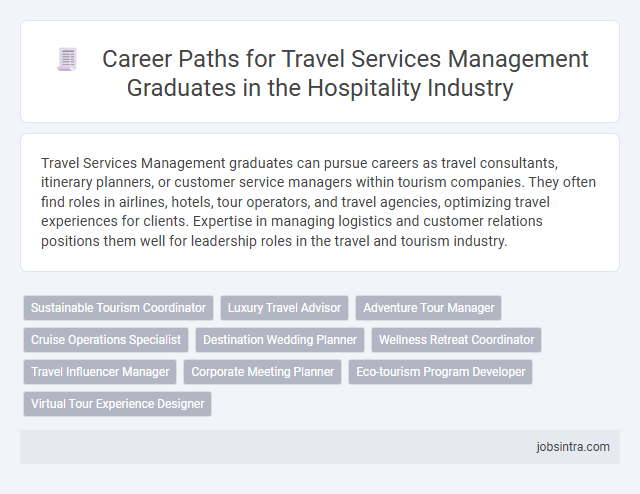 Career Paths for Travel Services Management Graduates in the Hospitality Industry

Travel Services Management graduates can pursue careers as travel consultants, itinerary planners, or customer service managers within tourism companies. They often find roles in airlines, hotels, tour operators, and travel agencies, optimizing travel experiences for clients. Expertise in managing logistics and customer relations positions them well for leadership roles in the travel and tourism industry.

Sustainable Tourism Coordinator
Luxury Travel Advisor
Adventure Tour Manager
Cruise Operations Specialist
Destination Wedding Planner
Wellness Retreat Coordinator
Travel Influencer Manager
Corporate Meeting Planner
Eco-tourism Program Developer
Virtual Tour Experience Designer

jobsintra.com