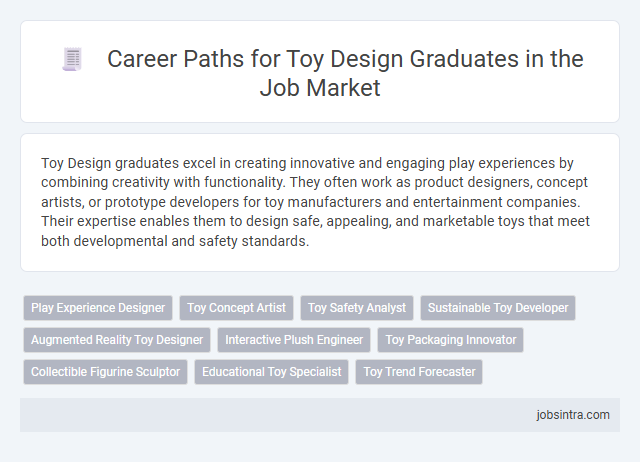 Career Paths for Toy Design Graduates in the Job Market

Toy Design graduates excel in creating innovative and engaging play experiences by combining creativity with functionality. They often work as product designers, concept artists, or prototype developers for toy manufacturers and entertainment companies. Their expertise enables them to design safe, appealing, and marketable toys that meet both developmental and safety standards.

Play Experience Designer
Toy Concept Artist
Toy Safety Analyst
Sustainable Toy Developer
Augmented Reality Toy Designer
Interactive Plush Engineer
Toy Packaging Innovator
Collectible Figurine Sculptor
Educational Toy Specialist
Toy Trend Forecaster

jobsintra.com