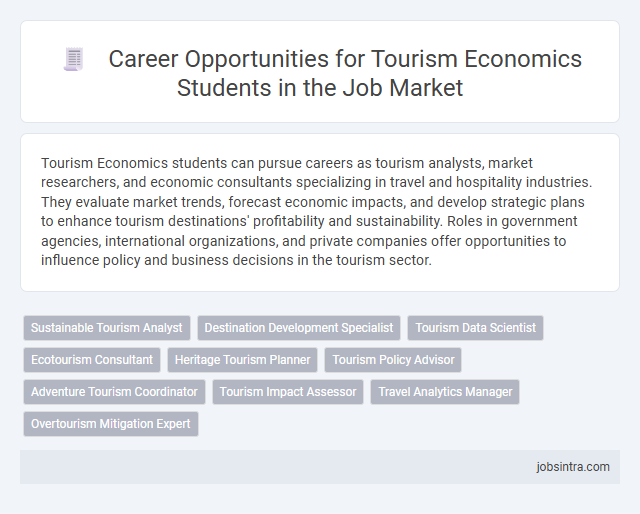 Career Opportunities for Tourism Economics Students in the Job Market

Tourism Economics students can pursue careers as tourism analysts, market researchers, and economic consultants specializing in travel and hospitality industries. They evaluate market trends, forecast economic impacts, and develop strategic plans to enhance tourism destinations' profitability and sustainability. Roles in government agencies, international organizations, and private companies offer opportunities to influence policy and business decisions in the tourism sector.

Sustainable Tourism Analyst
Destination Development Specialist
Tourism Data Scientist
Ecotourism Consultant
Heritage Tourism Planner
Tourism Policy Advisor
Adventure Tourism Coordinator
Tourism Impact Assessor
Travel Analytics Manager
Overtourism Mitigation Expert

jobsintra.com