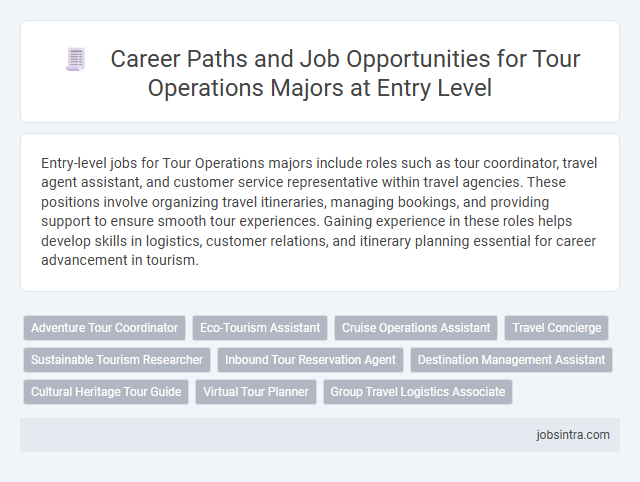 Career Paths and Job Opportunities for Tour Operations Majors at Entry Level

Entry-level jobs for Tour Operations majors include roles such as tour coordinator, travel agent assistant, and customer service representative within travel agencies. These positions involve organizing travel itineraries, managing bookings, and providing support to ensure smooth tour experiences. Gaining experience in these roles helps develop skills in logistics, customer relations, and itinerary planning essential for career advancement in tourism.

Adventure Tour Coordinator
Eco-Tourism Assistant
Cruise Operations Assistant
Travel Concierge
Sustainable Tourism Researcher
Inbound Tour Reservation Agent
Destination Management Assistant
Cultural Heritage Tour Guide
Virtual Tour Planner
Group Travel Logistics Associate

jobsintra.com